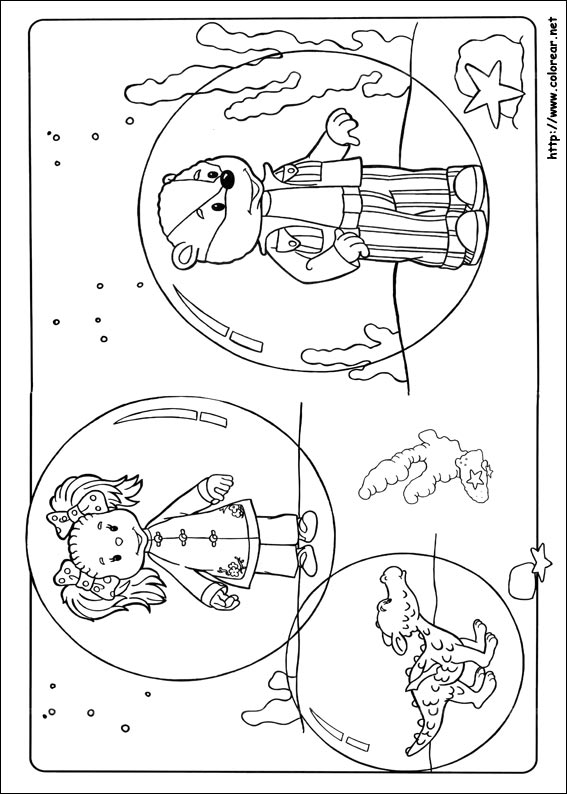 http://www.colorear.net