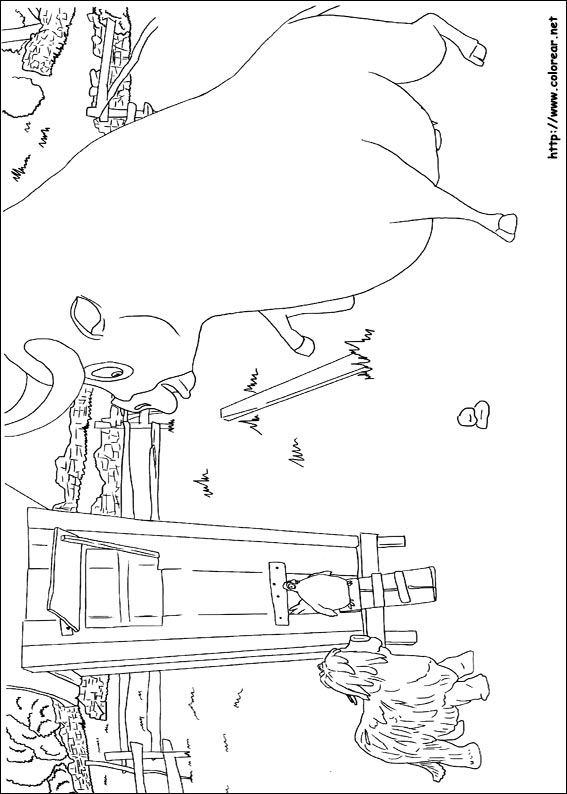 http://www.colorear.net